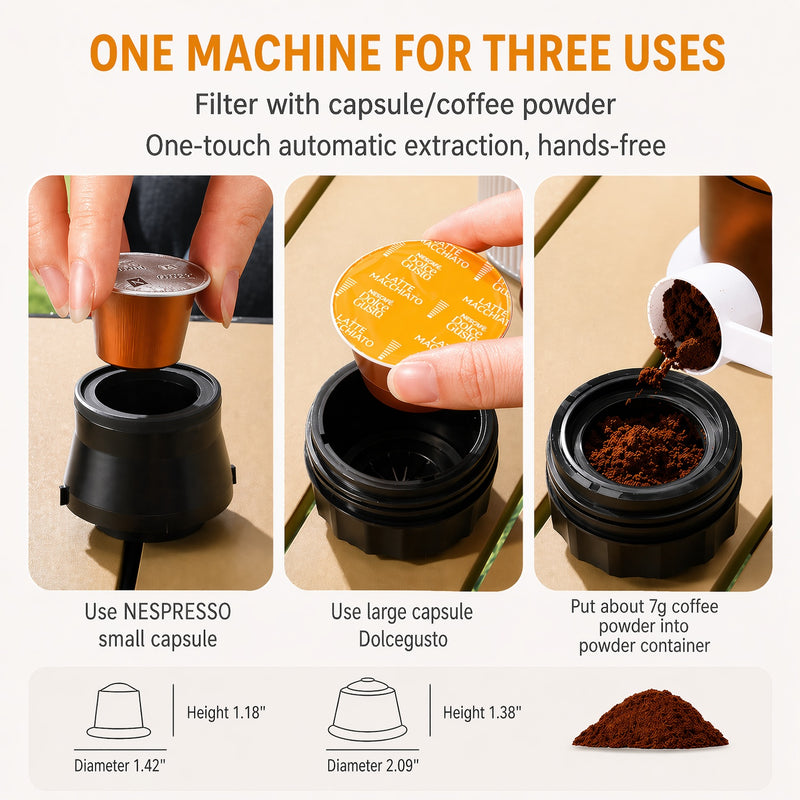 ONE MACHINE FOR THREE USES
Filter with capsule/coffee powder
One-touch automatic extraction, hands-free

NESCAFÉ Dolce Gusto LATTE MACCHIATO

Use NESPRESSO small capsule

Use large capsule Dolcegusto

Put about 7g coffee powder into powder container

Height 1.18"
Diameter 1.42"

Height 1.38"
Diameter 2.09"